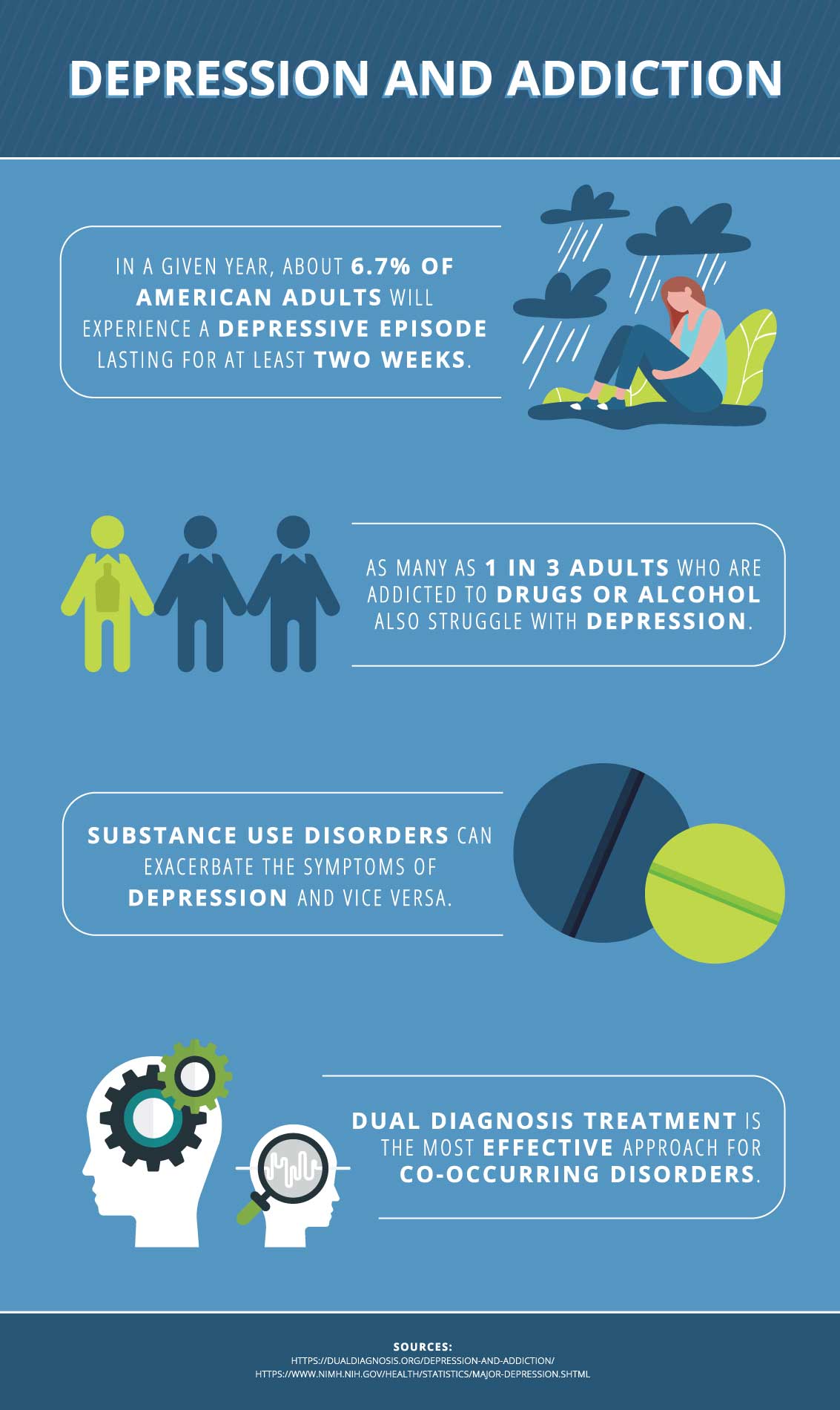 DEPRESSION AND ADDICTION

IN A GIVEN YEAR, ABOUT 6.7% OF AMERICAN ADULTS WILL EXPERIENCE A DEPRESSIVE EPISODE LASTING FOR AT LEAST TWO WEEKS.

AS MANY AS 1 IN 3 ADULTS WHO ARE ADDICTED TO DRUGS OR ALCOHOL ALSO STRUGGLE WITH DEPRESSION.

SUBSTANCE USE DISORDERS CAN EXACERBATE THE SYMPTOMS OF DEPRESSION AND VICE VERSA.

DUAL DIAGNOSIS TREATMENT IS THE MOST EFFECTIVE APPROACH FOR CO-OCCURRING DISORDERS.

SOURCES:
HTTPS://DUALDIAGNOSIS.ORG/DEPRESSION-AND-ADDICTION/
HTTPS://WWW.NIMH.NIH.GOV/HEALTH/STATISTICS/MAJOR-DEPRESSION.SHTML