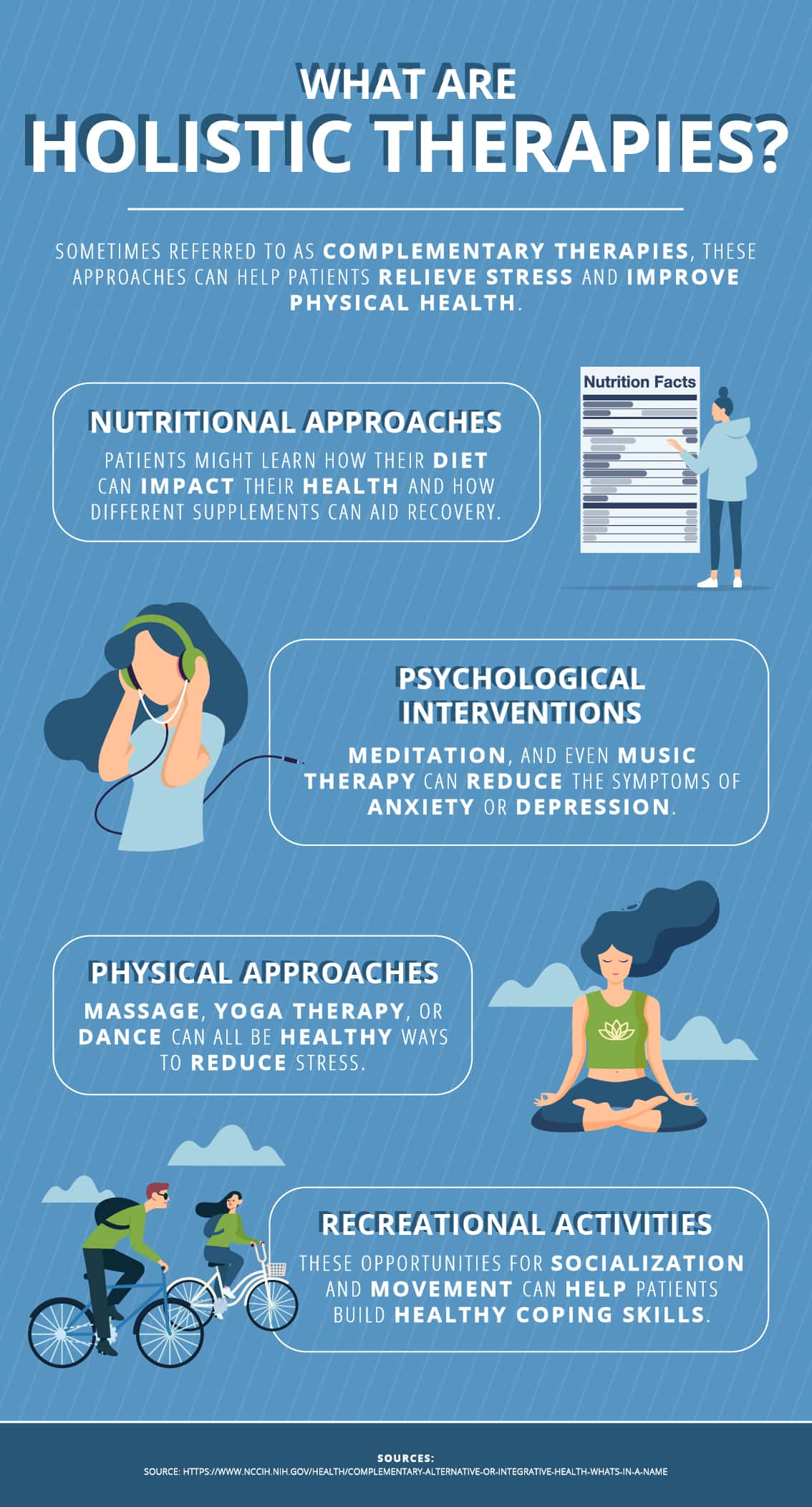 WHAT ARE
HOLISTIC THERAPIES?

SOMETIMES REFERRED TO AS COMPLEMENTARY THERAPIES, THESE APPROACHES CAN HELP PATIENTS RELIEVE STRESS AND IMPROVE PHYSICAL HEALTH.

NUTRITIONAL APPROACHES

PATIENTS MIGHT LEARN HOW THEIR DIET CAN IMPACT THEIR HEALTH AND HOW DIFFERENT SUPPLEMENTS CAN AID RECOVERY.

Nutrition Facts

PSYCHOLOGICAL INTERVENTIONS

MEDITATION, AND EVEN MUSIC THERAPY CAN REDUCE THE SYMPTOMS OF ANXIETY OR DEPRESSION.

PHYSICAL APPROACHES

MASSAGE, YOGA THERAPY, OR DANCE CAN ALL BE HEALTHY WAYS TO REDUCE STRESS.

RECREATIONAL ACTIVITIES

THESE OPPORTUNITIES FOR SOCIALIZATION AND MOVEMENT CAN HELP PATIENTS BUILD HEALTHY COPING SKILLS.

SOURCES:
SOURCE: HTTPS://WWW.NCCIH.NIH.GOV/HEALTH/COMPLEMENTARY-ALTERNATIVE-OR-INTEGRATIVE-HEALTH-WHATS-IN-A-NAME